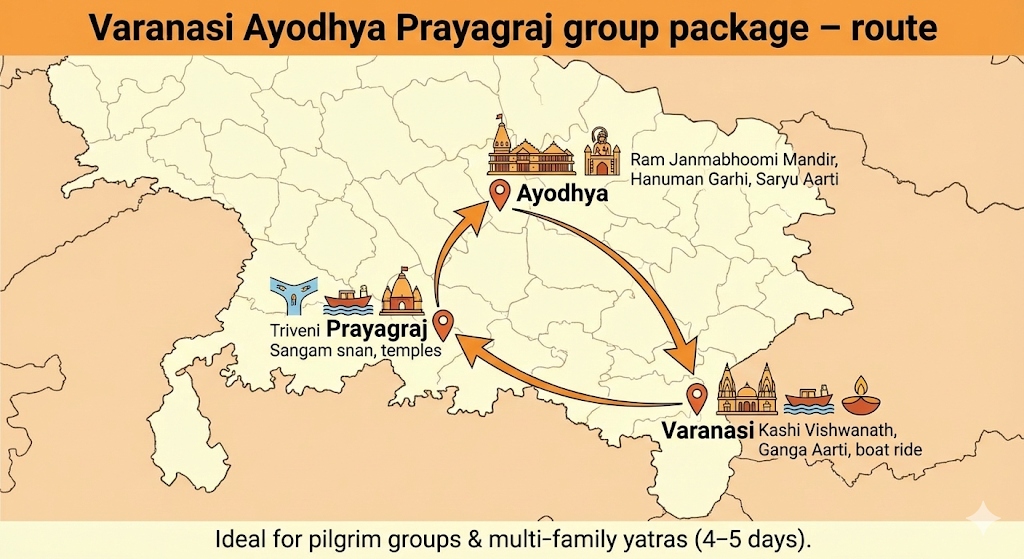 Varanasi Ayodhya Prayagraj group package – route

Ayodhya
Ram Janmabhoomi Mandir, Hanuman Garhi, Saryu Aarti

Triveni Prayagraj
Sangam snan, temples

Varanasi
Kashi Vishwanath, Ganga Aarti, boat ride

Ideal for pilgrim groups & multi-family yatras (4–5 days).