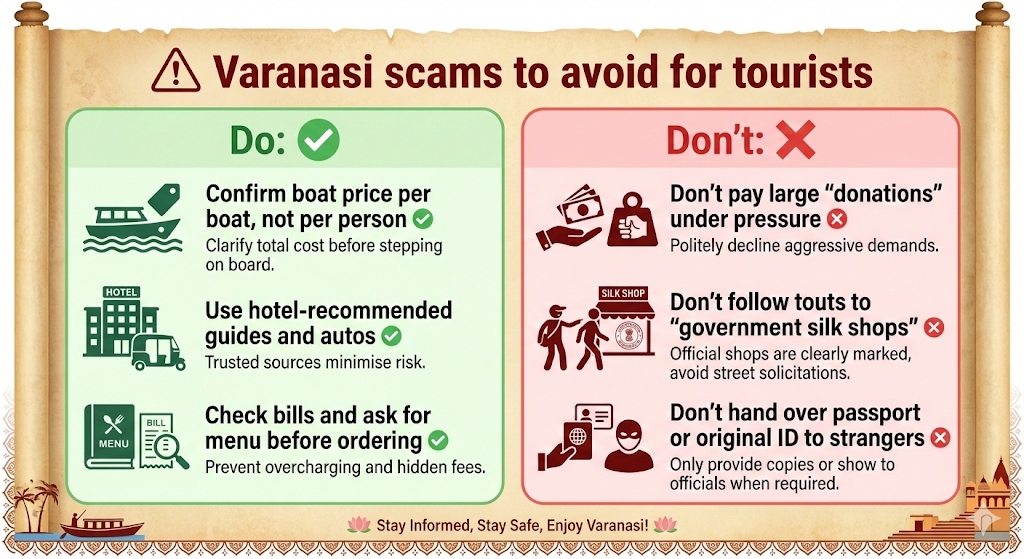 Varanasi scams to avoid for tourists

Do:

Confirm boat price per boat, not per person
Clarify total cost before stepping on board.

HOTEL
Use hotel-recommended guides and autos
Trusted sources minimise risk.

MENU
BILL
Check bills and ask for menu before ordering
Prevent overcharging and hidden fees.

Don't:

Don't pay large "donations" under pressure
Politely decline aggressive demands.

SILK SHOP
Don't follow touts to "government silk shops"
Official shops are clearly marked, avoid street solicitations.

Don't hand over passport or original ID to strangers
Only provide copies or show to officials when required.

Stay Informed, Stay Safe, Enjoy Varanasi!